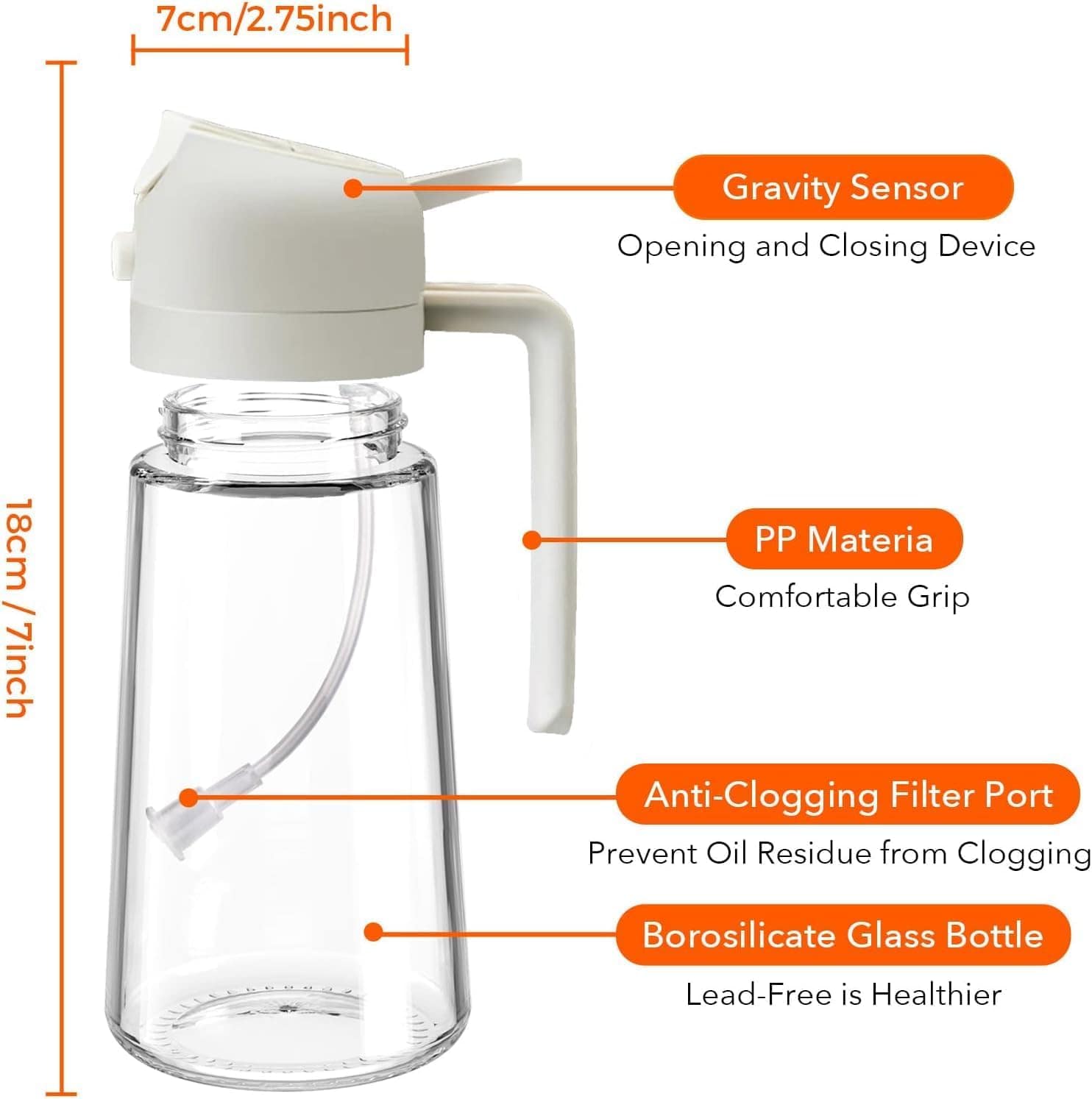 7cm/2.75inch

18cm / 7inch

Gravity Sensor

Opening and Closing Device

PP Materia

Comfortable Grip

Anti-Clogging Filter Port

Prevent Oil Residue from Clogging

Borosilicate Glass Bottle

Lead-Free is Healthier